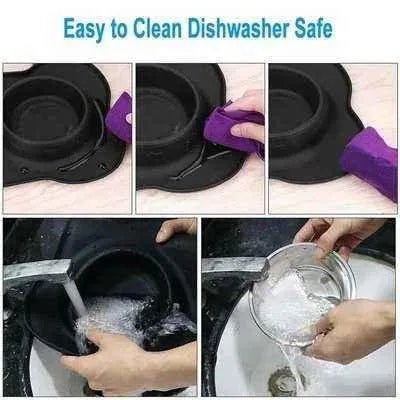 Easy to Clean Dishwasher Safe