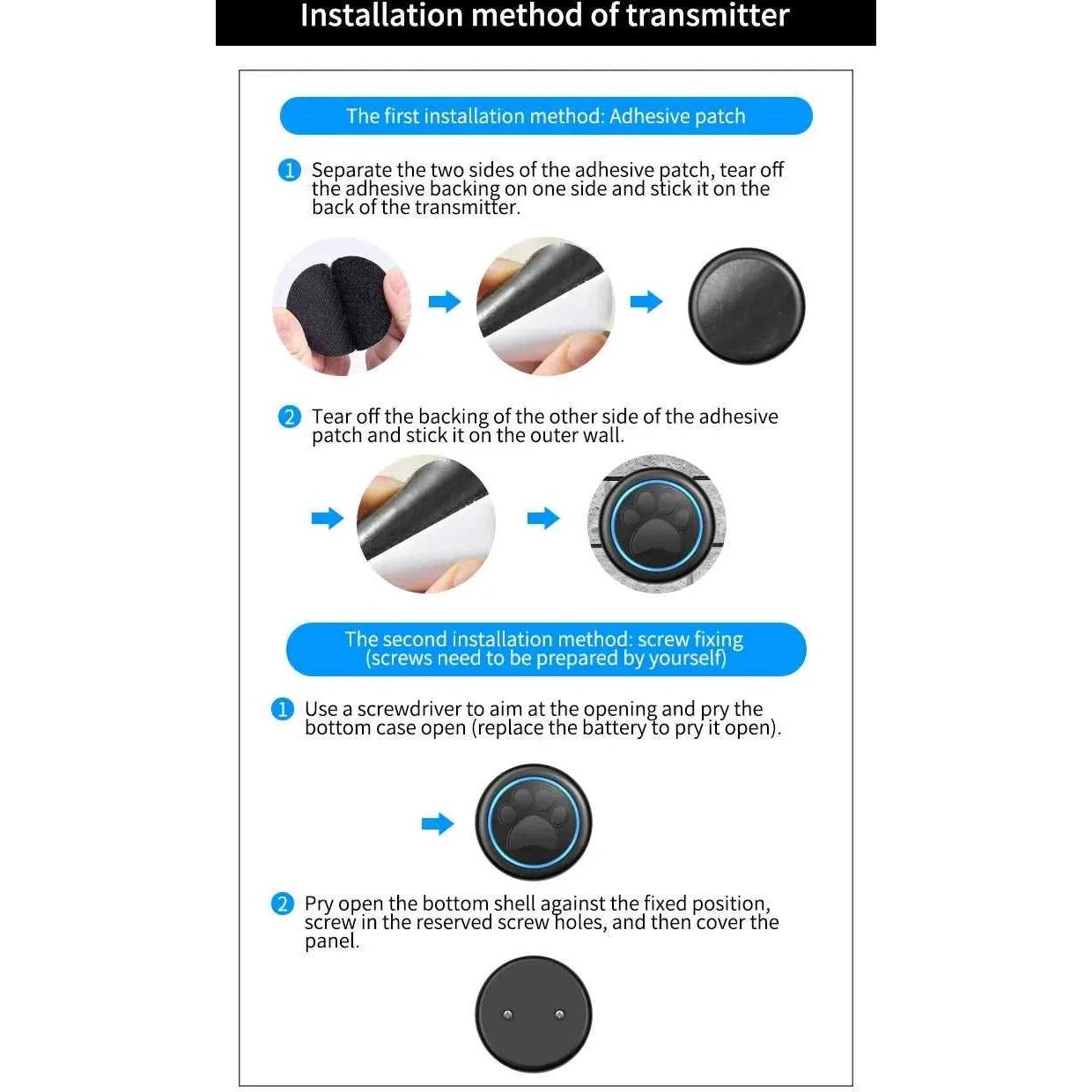 Installation method of transmitter

The first installation method: Adhesive patch

1 Separate the two sides of the adhesive patch, tear off the adhesive backing on one side and stick it on the back of the transmitter.

2 Tear off the backing of the other side of the adhesive patch and stick it on the outer wall.

The second installation method: screw fixing (screws need to be prepared by yourself)

1 Use a screwdriver to aim at the opening and pry the bottom case open (replace the battery to pry it open).

2 Pry open the bottom shell against the fixed position, screw in the reserved screw holes, and then cover the panel.