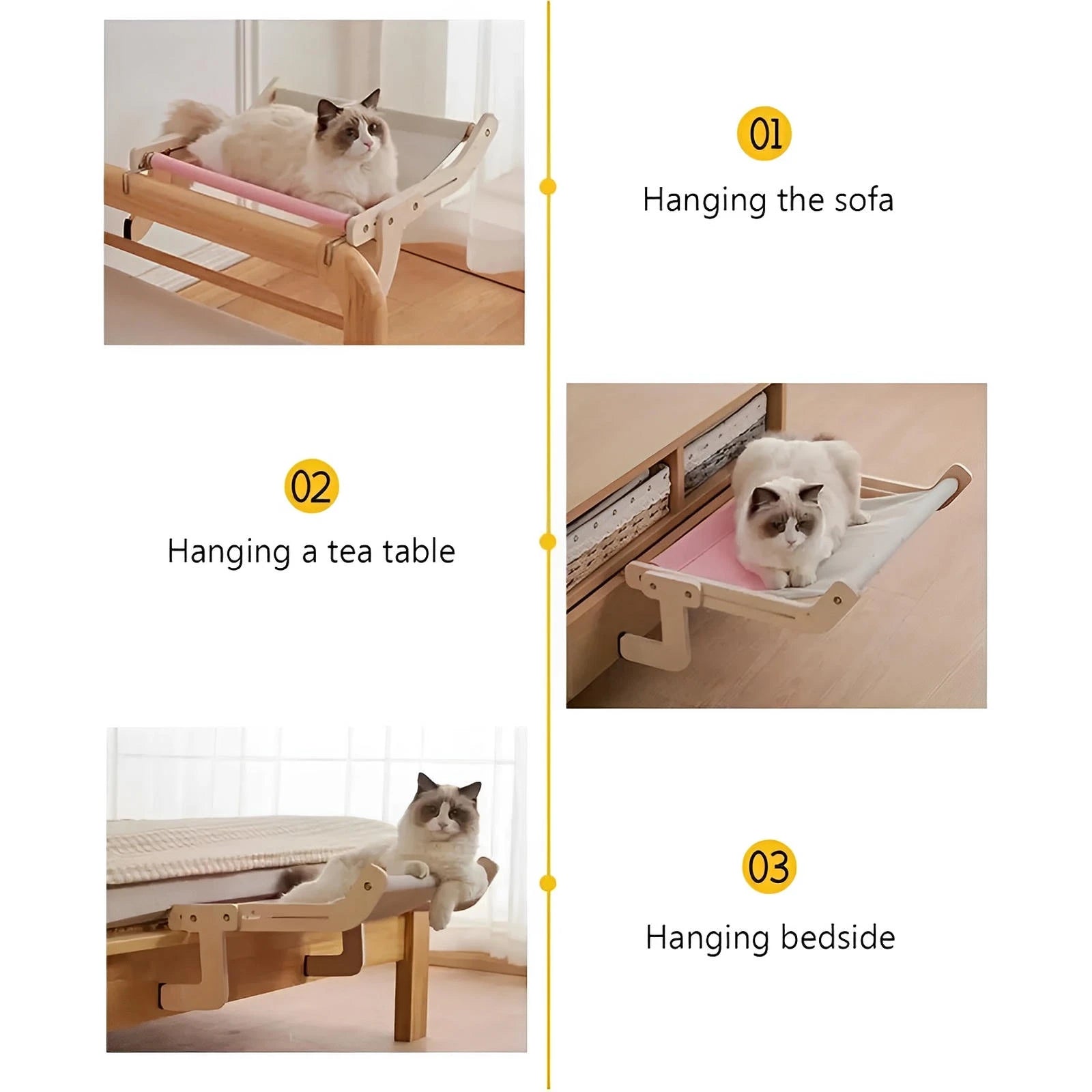 01
Hanging the sofa

02
Hanging a tea table

03
Hanging bedside