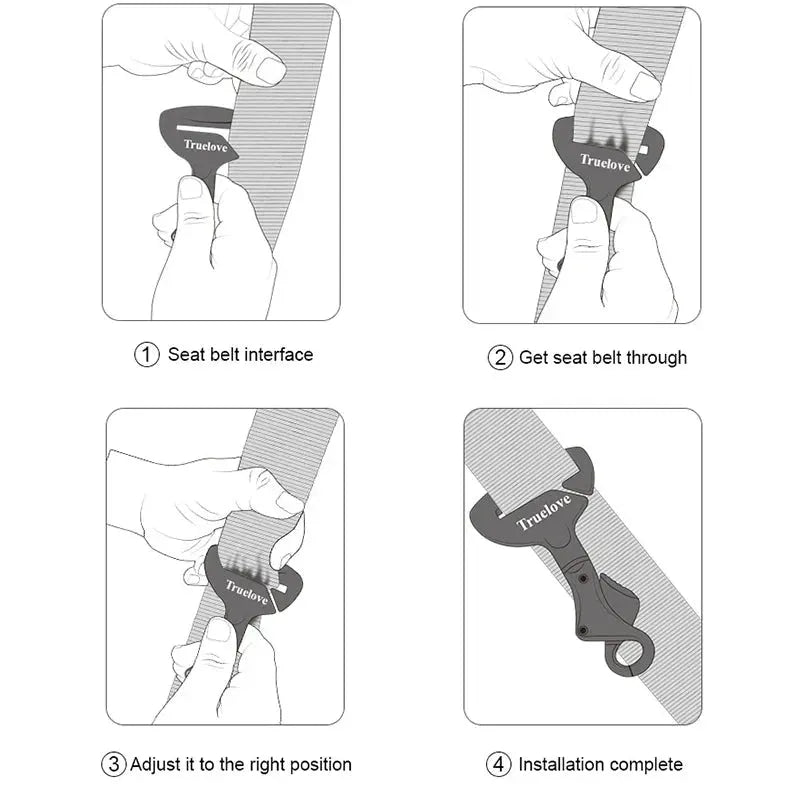 Truelove

① Seat belt interface

Truelove

② Get seat belt through

Truelove

③ Adjust it to the right position

Truelove

④ Installation complete