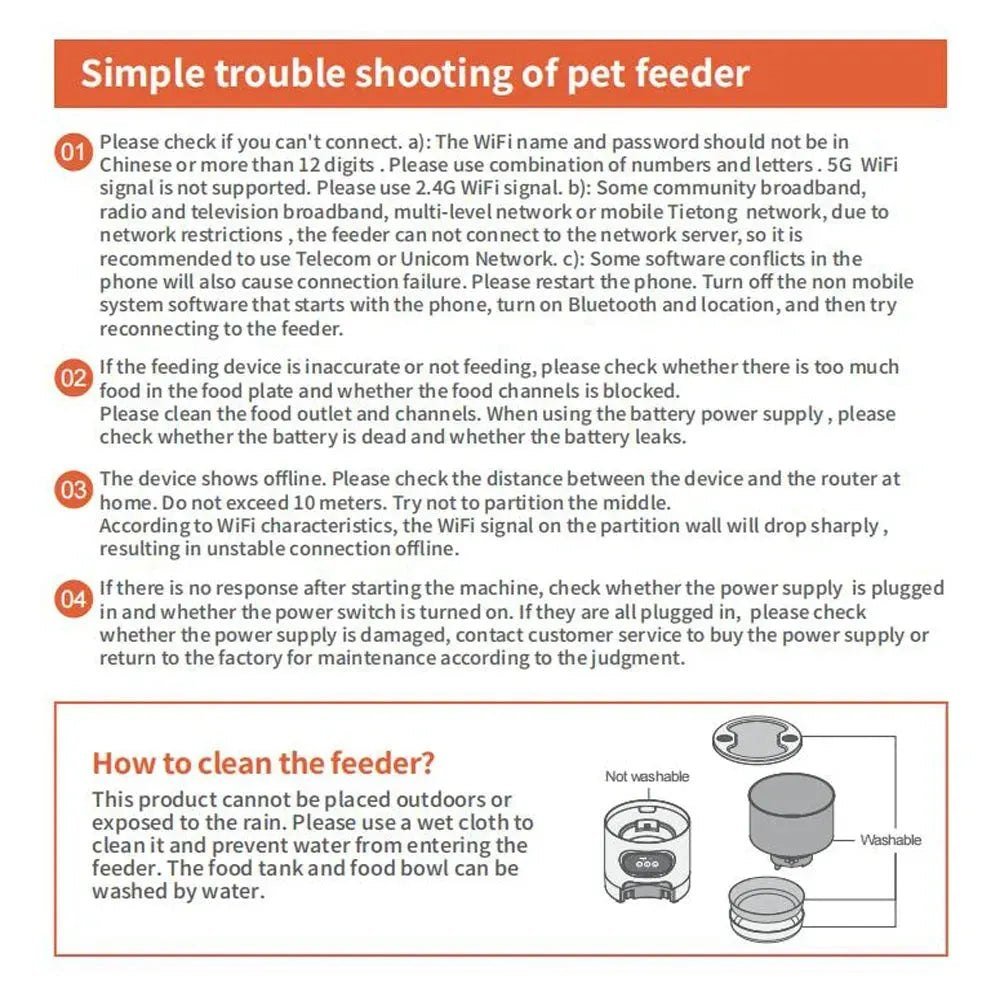 Simple trouble shooting of pet feeder

01 Please check if you can't connect. a): The WiFi name and password should not be in Chinese or more than 12 digits . Please use combination of numbers and letters . 5G WiFi signal is not supported. Please use 2.4G WiFi signal. b): Some community broadband, radio and television broadband, multi-level network or mobile Tietong network, due to network restrictions , the feeder can not connect to the network server, so it is recommended to use Telecom or Unicom Network. c): Some software conflicts in the phone will also cause connection failure. Please restart the phone. Turn off the non mobile system software that starts with the phone, turn on Bluetooth and location, and then try reconnecting to the feeder.

02 If the feeding device is inaccurate or not feeding, please check whether there is too much food in the food plate and whether the food channels is blocked.
Please clean the food outlet and channels. When using the battery power supply , please check whether the battery is dead and whether the battery leaks.

03 The device shows offline. Please check the distance between the device and the router at home. Do not exceed 10 meters. Try not to partition the middle.
According to WiFi characteristics, the WiFi signal on the partition wall will drop sharply , resulting in unstable connection offline.

04 If there is no response after starting the machine, check whether the power supply is plugged in and whether the power switch is turned on. If they are all plugged in, please check whether the power supply is damaged, contact customer service to buy the power supply or return to the factory for maintenance according to the judgment.

How to clean the feeder?

This product cannot be placed outdoors or exposed to the rain. Please use a wet cloth to clean it and prevent water from entering the feeder. The food tank and food bowl can be washed by water.

Not washable

Washable